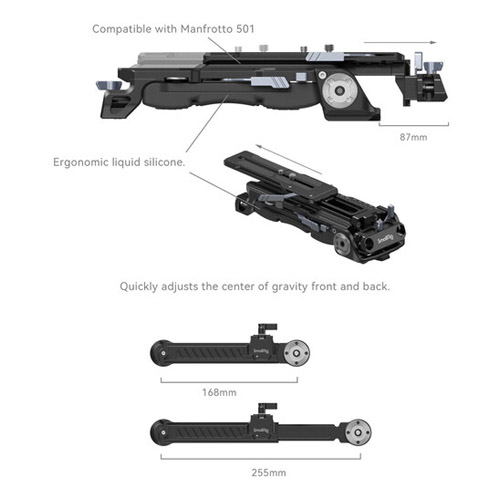 Compatible with Manfrotto 501

87mm

Ergonomic liquid silicone.

SmallRig

Quickly adjusts the center of gravity front and back.

SmallRig

168mm

SmallRig

255mm