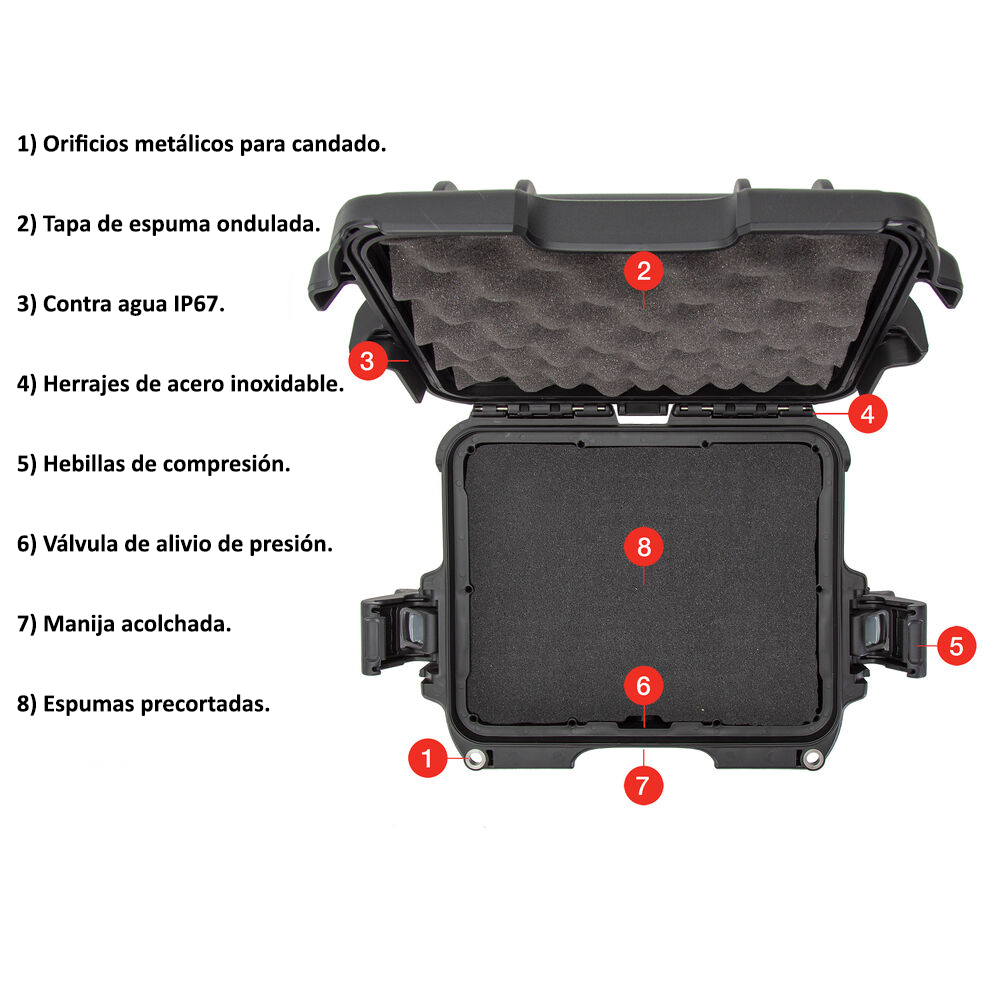 1) Orificios metálicos para candado.

2) Tapa de espuma ondulada.

3) Contra agua IP67.

4) Herrajes de acero inoxidable.

5) Hebillas de compresión.

6) Válvula de alivio de presión.

7) Manija acolchada.

8) Espumas precortadas.

2

3

4

8

5

6

1

7